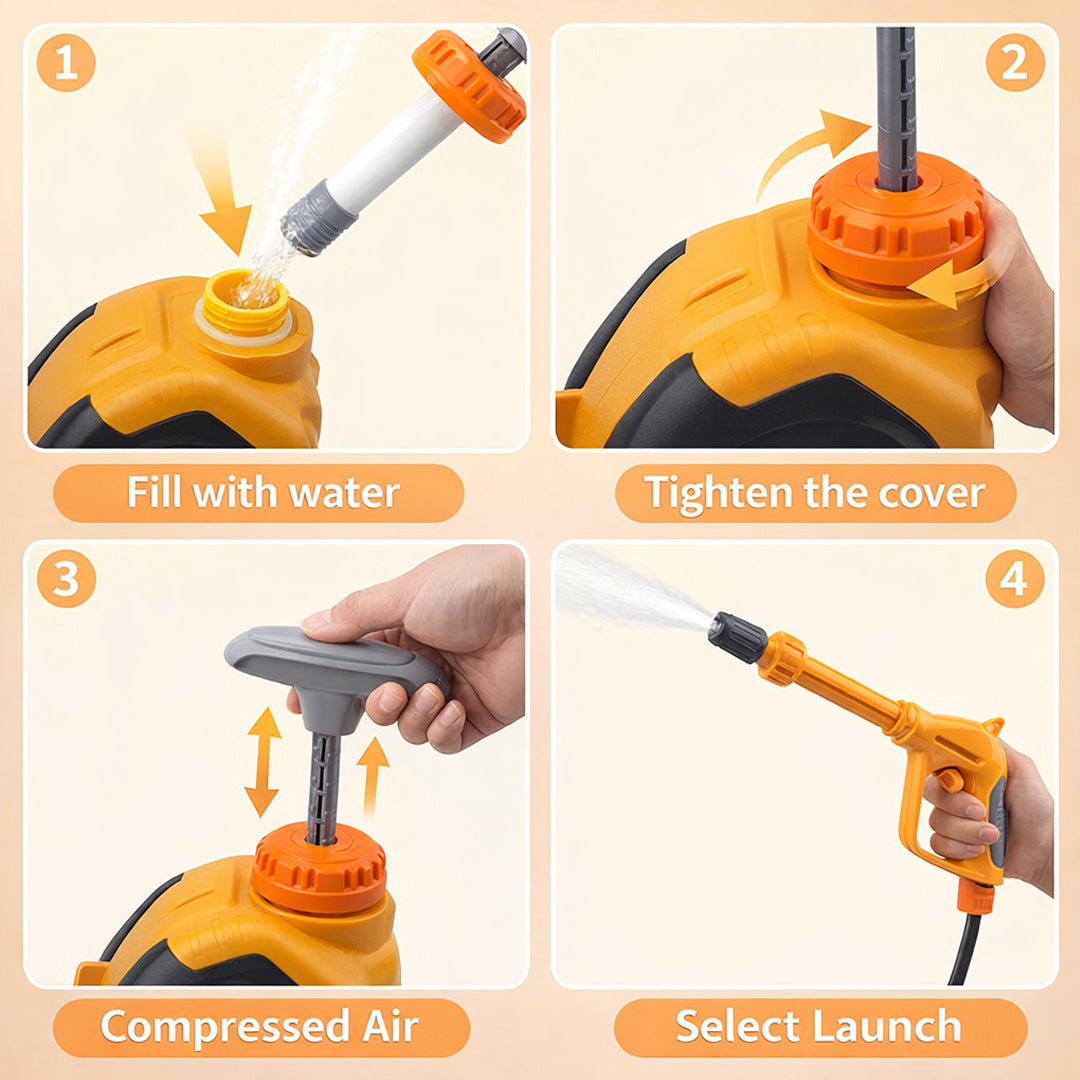 1

Fill with water

2

Tighten the cover

3

Compressed Air

4

Select Launch