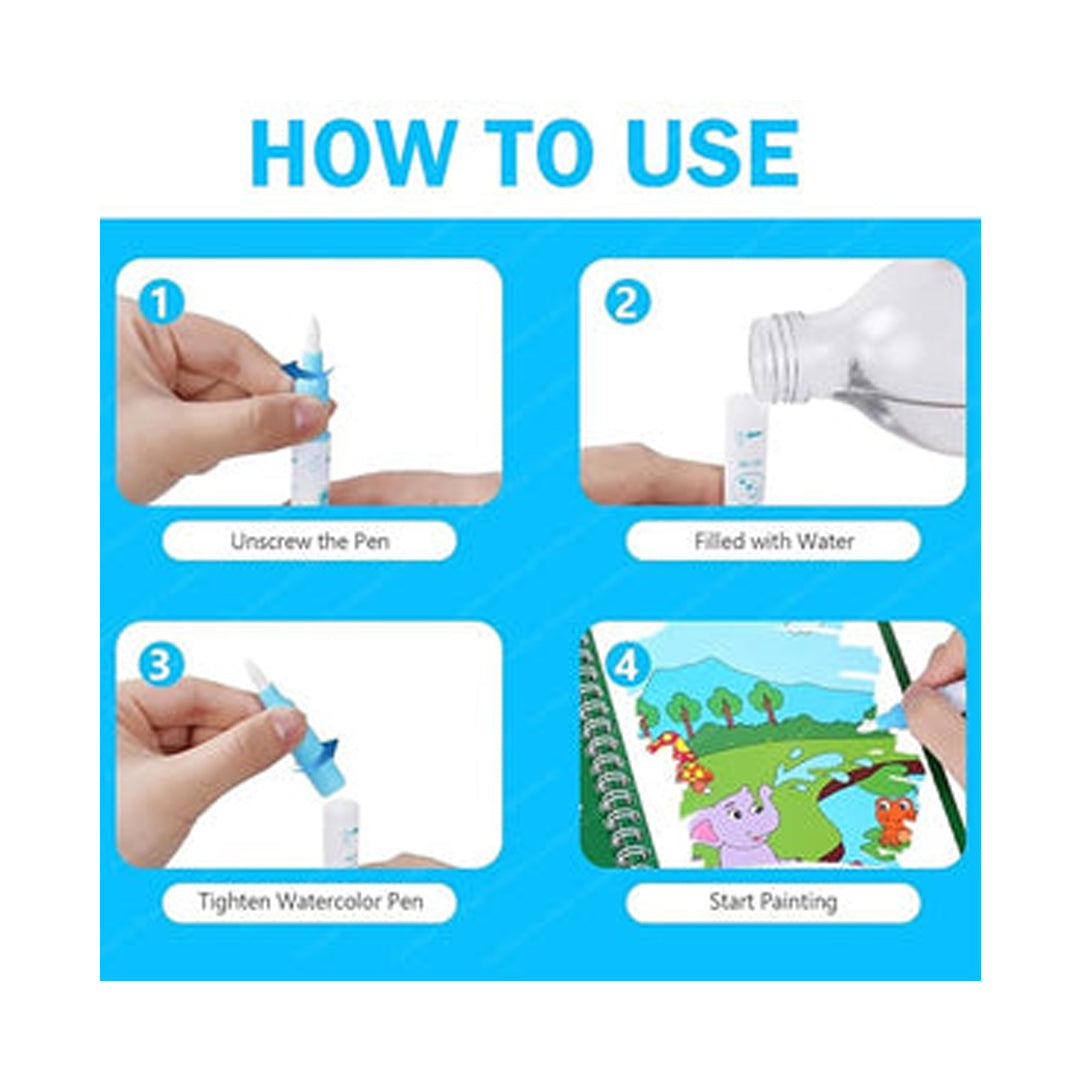 HOW TO USE

1

Unscrew the Pen

2

Filled with Water

3

Tighten Watercolor Pen

4

Start Painting