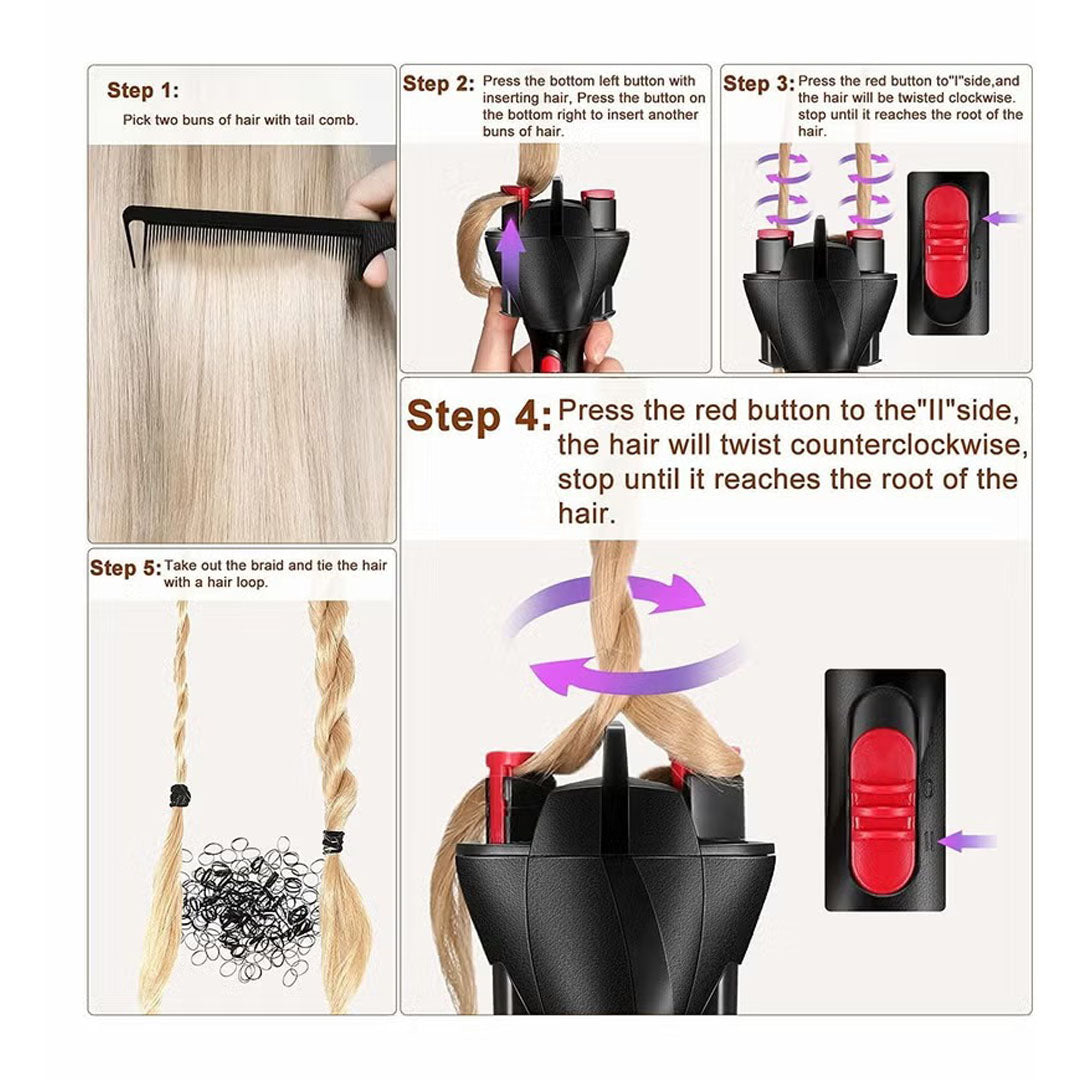 Step 1: Pick two buns of hair with tail comb.

Step 2: Press the bottom left button with inserting hair, Press the button on the bottom right to insert another buns of hair.

Step 3: Press the red button to"I"side,and the hair will be twisted clockwise. stop until it reaches the root of the hair.

Step 4: Press the red button to the"II"side, the hair will twist counterclockwise, stop until it reaches the root of the hair.

Step 5: Take out the braid and tie the hair with a hair loop.